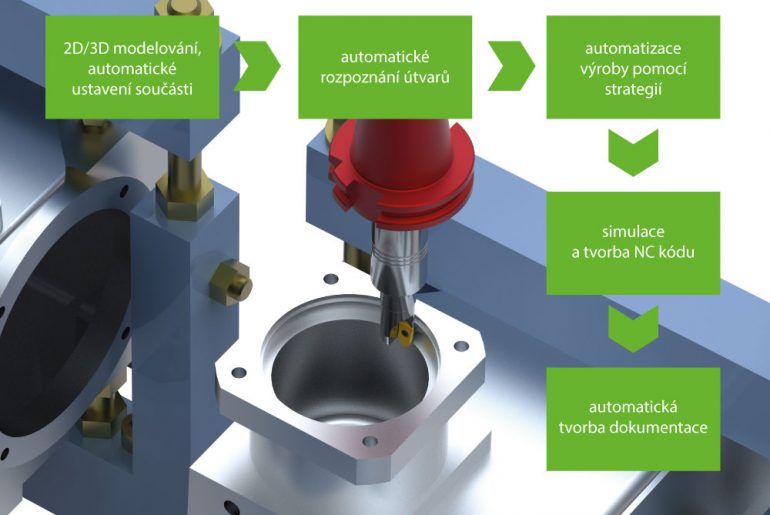 2D/3D modelování, automatické ustavení součásti

automatické rozpoznání útvarů

automatizace výroby pomocí strategií

simulace a tvorba NC kódu

automatická tvorba dokumentace