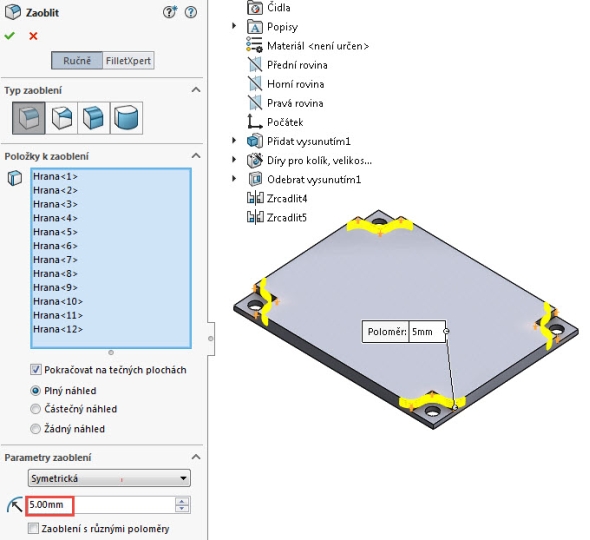 Zaoblit

Ručně FilletXpert

Typ zaoblení

Položky k zaoblení

Hrana<1>
Hrana<2>
Hrana<3>
Hrana<4>
Hrana<5>
Hrana<6>
Hrana<7>
Hrana<8>
Hrana<9>
Hrana<10>
Hrana<11>
Hrana<12>

Pokračovat na tečných plochách

Plný náhled

Částečný náhled

Žádný náhled

Parametry zaoblení

Symetrická

5.00mm

Zaoblení s různými poloměry

Čidla
Popisy
Materiál <není určen>
Přední rovina
Horní rovina
Pravá rovina
Počátek
Přidat vysunutím1
Díry pro kolík, velikos...
Odebrat vysunutím1
Zrcadlit4
Zrcadlit5

Poloměr: 5mm